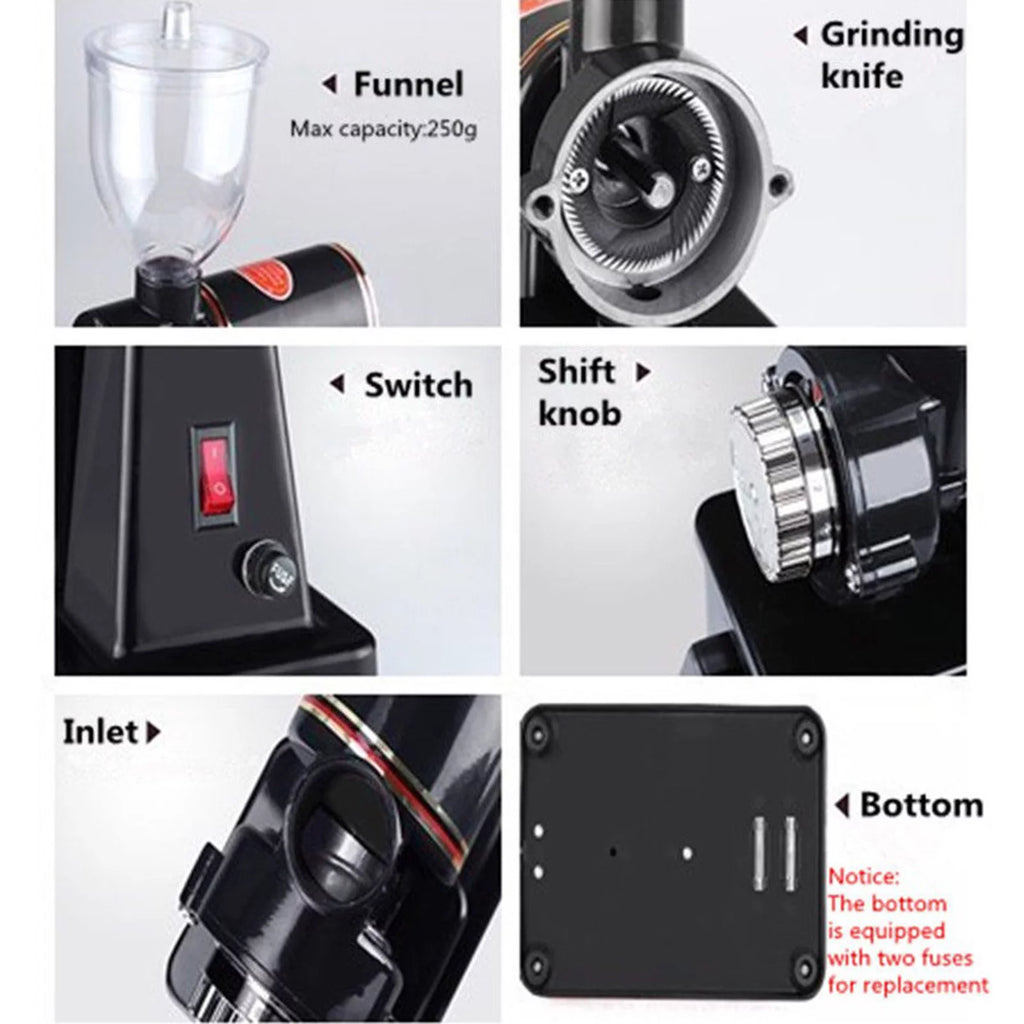 Funnel
Max capacity:250g

Grinding knife

Switch

Shift knob

Inlet

Bottom

Notice:
The bottom is equipped with two fuses for replacement