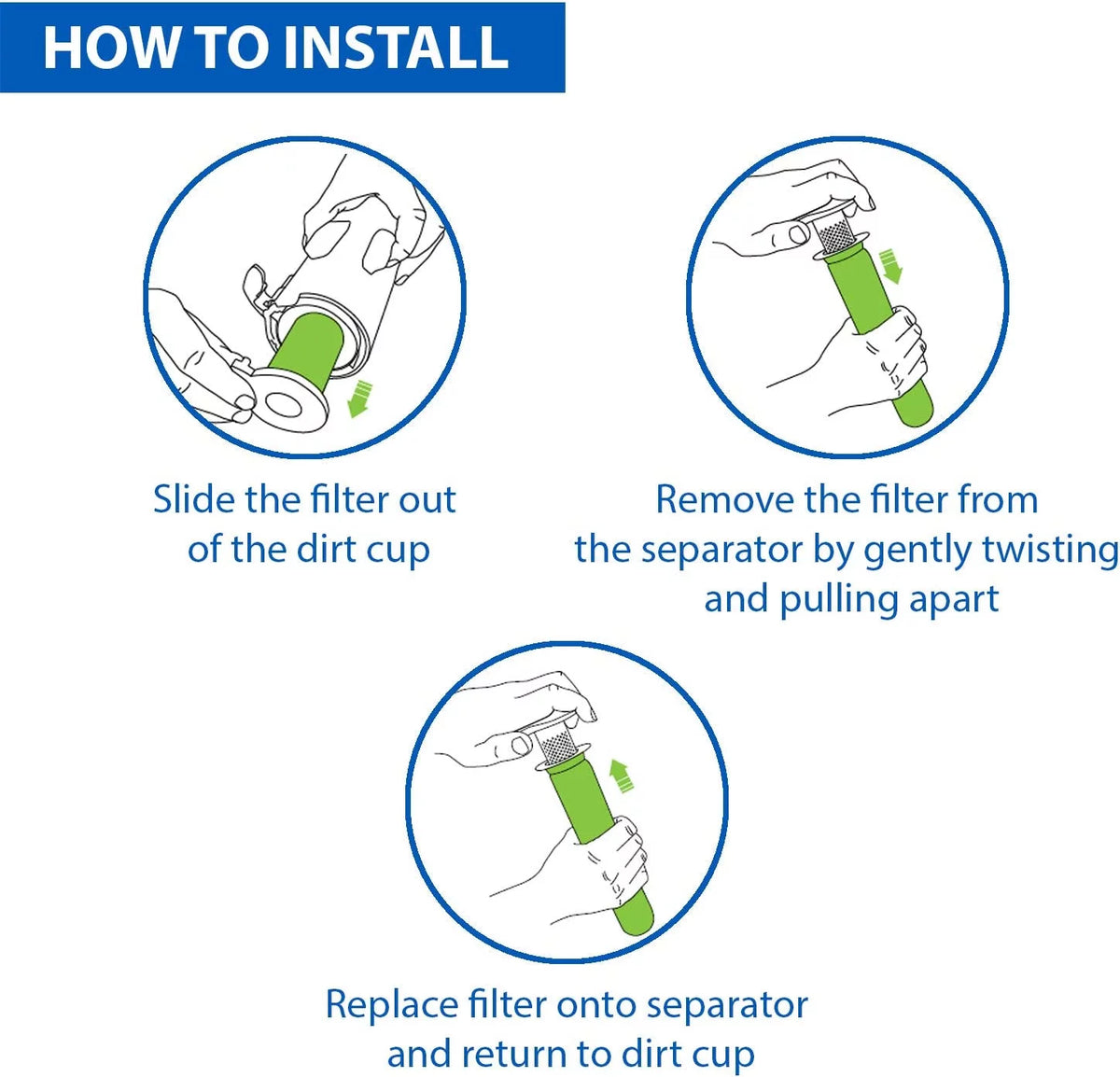 HOW TO INSTALL

Slide the filter out of the dirt cup

Remove the filter from the separator by gently twisting and pulling apart

Replace filter onto separator and return to dirt cup