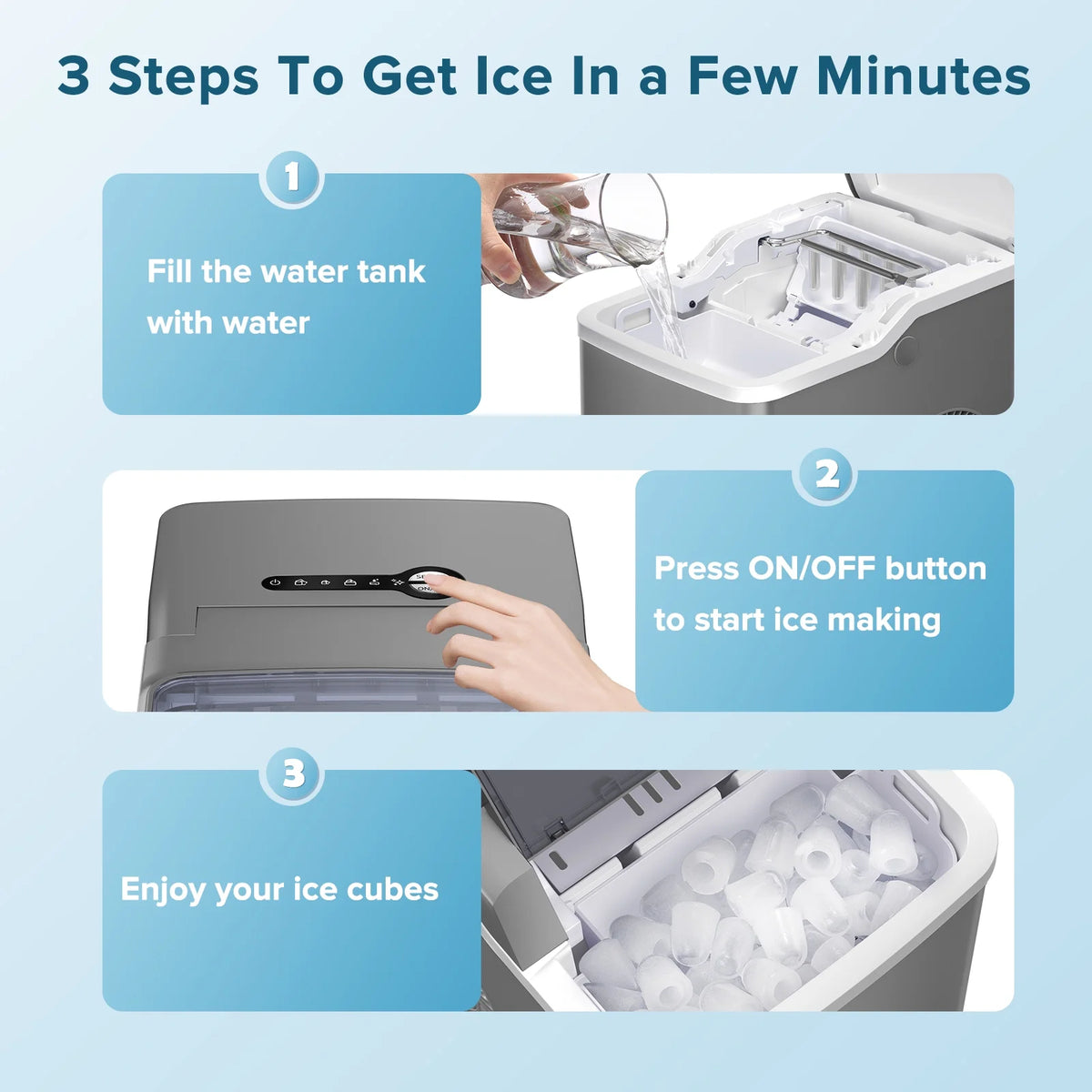 3 Steps To Get Ice In a Few Minutes

1

Fill the water tank with water

2

Press ON/OFF button to start ice making

3

Enjoy your ice cubes