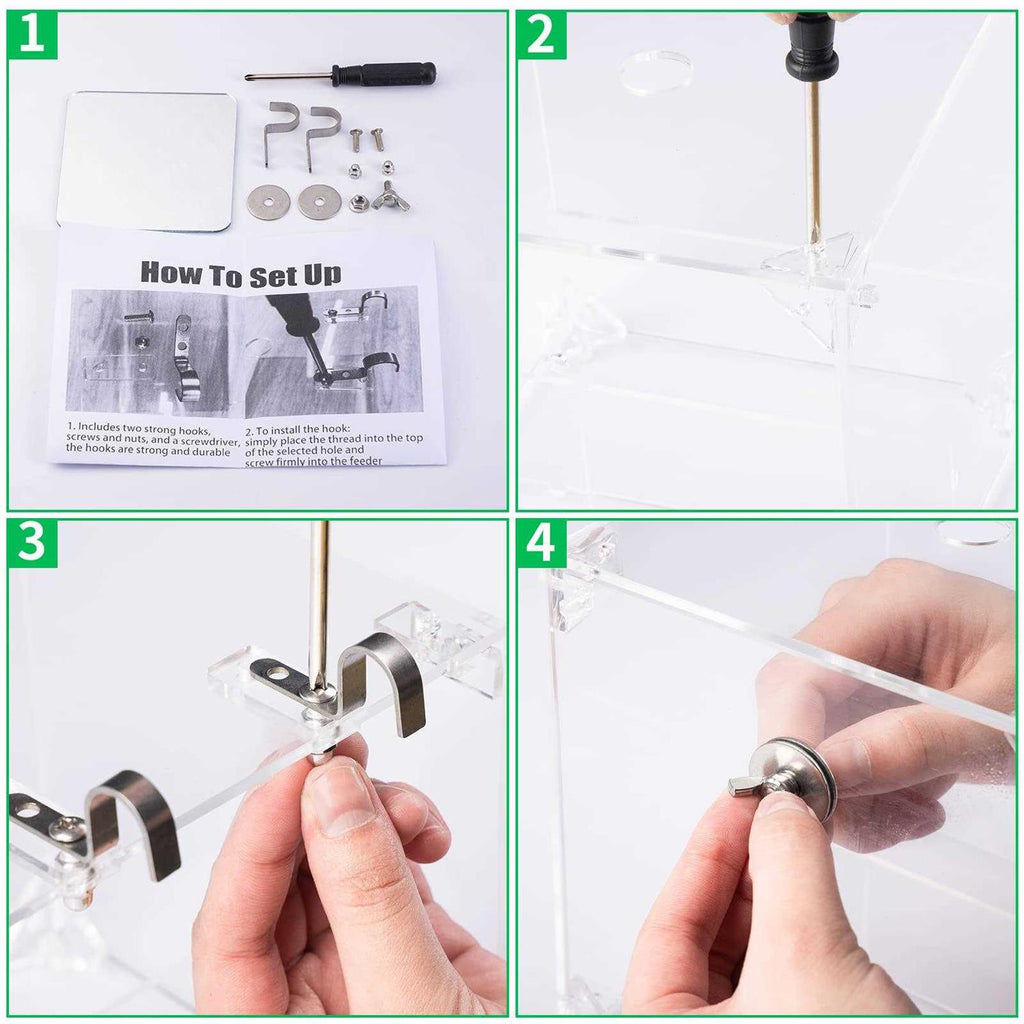 1

How To Set Up

1. Includes two strong hooks, screws and nuts, and a screwdriver, the hooks are strong and durable

2. To install the hook: simply place the thread into the top of the selected hole and screw firmly into the feeder

2

3

4